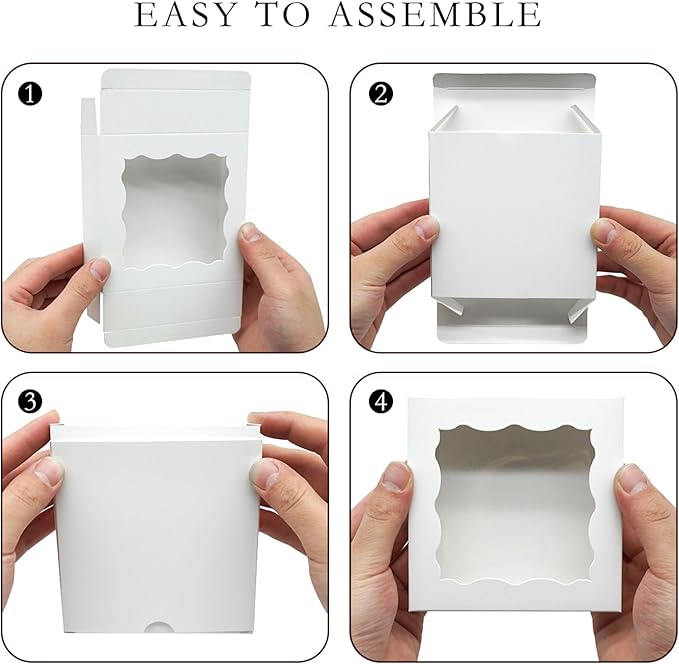 EASY TO ASSEMBLE

❶

❷

❸

❹