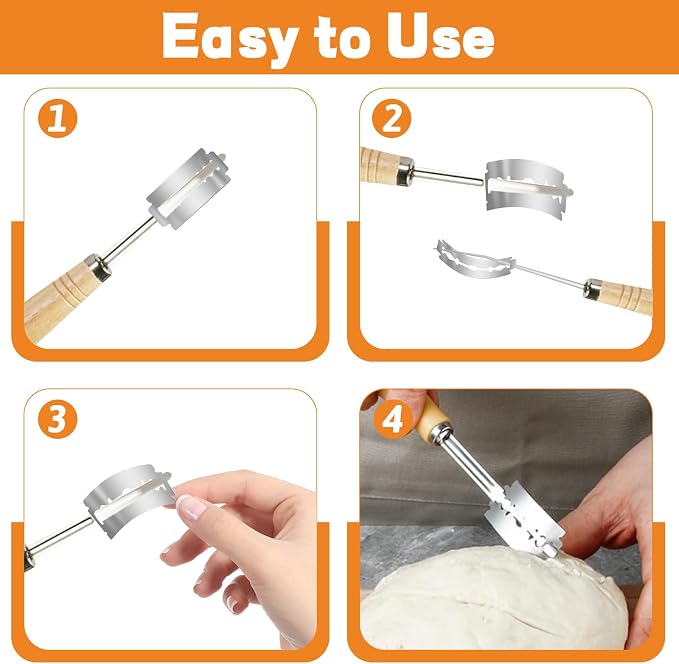 Easy to Use

1

2

3

4