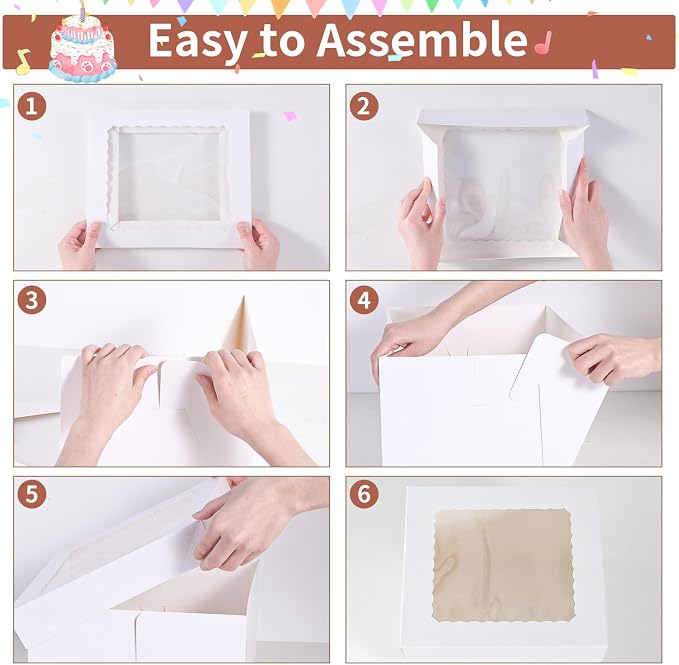 Easy to Assemble

1

2

3

4

5

6