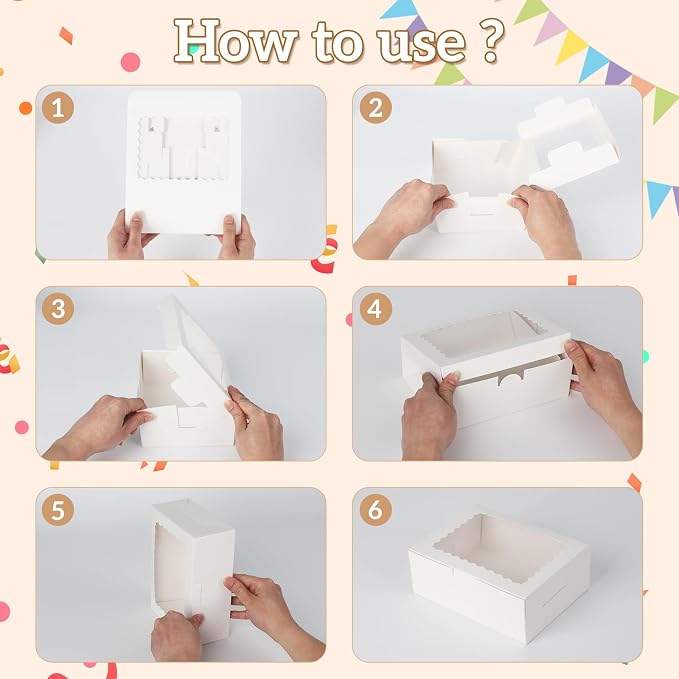 How to use ?

1

2

3

4

5

6