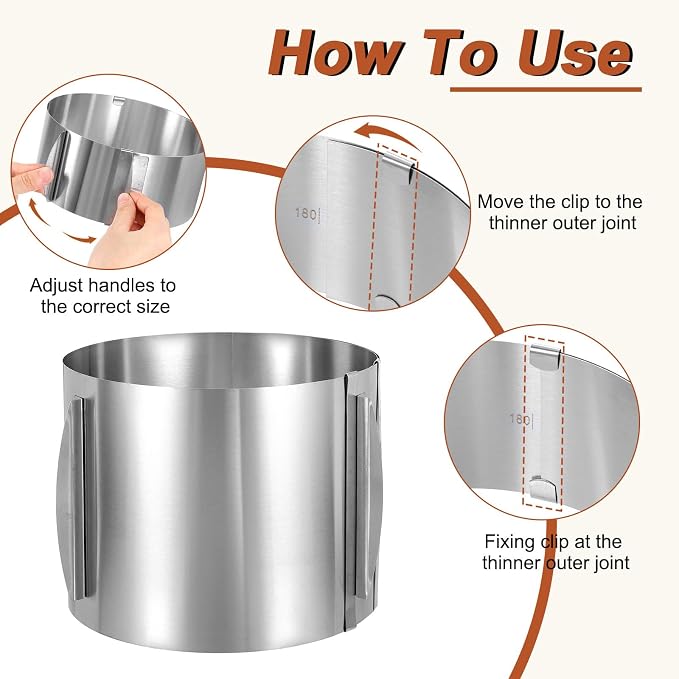 How To Use

Adjust handles to the correct size

180

Move the clip to the thinner outer joint

180

Fixing clip at the thinner outer joint