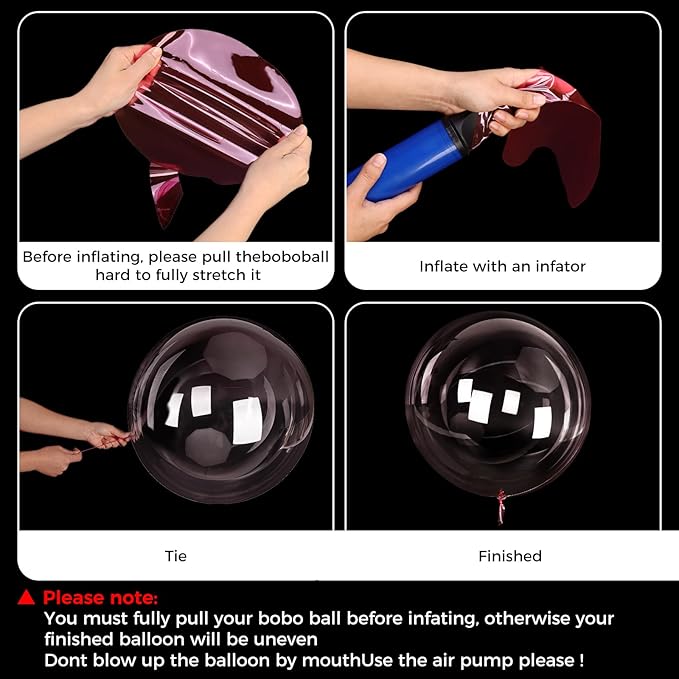 Before inflating, please pull theboboball hard to fully stretch it

Inflate with an infator

Tie

Finished

Please note:
You must fully pull your bobo ball before infating, otherwise your finished balloon will be uneven
Dont blow up the balloon by mouthUse the air pump please !