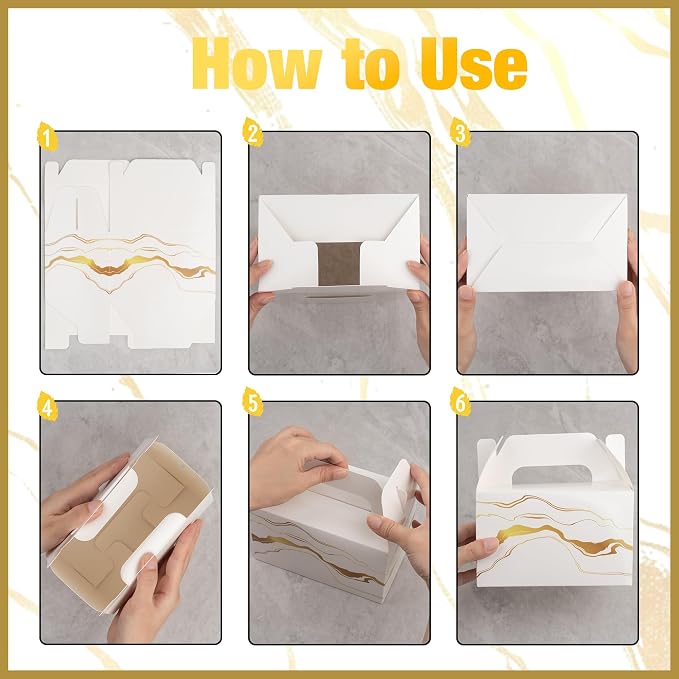 How to Use

1

2

3

4

5

6