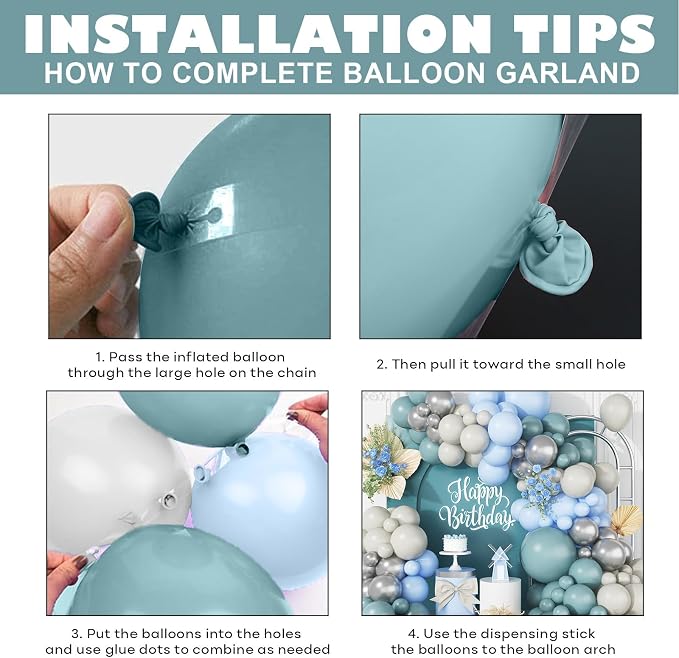 INSTALLATION TIPS
HOW TO COMPLETE BALLOON GARLAND

1. Pass the inflated balloon through the large hole on the chain

2. Then pull it toward the small hole

Happy Birthday

3. Put the balloons into the holes and use glue dots to combine as needed

4. Use the dispensing stick the balloons to the balloon arch