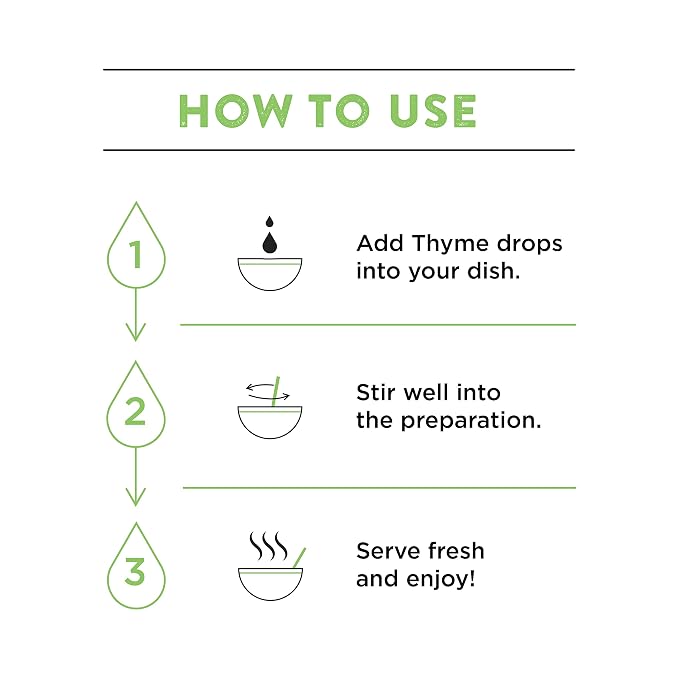 HOW TO USE

1

Add Thyme drops into your dish.

2

Stir well into the preparation.

3

Serve fresh and enjoy!