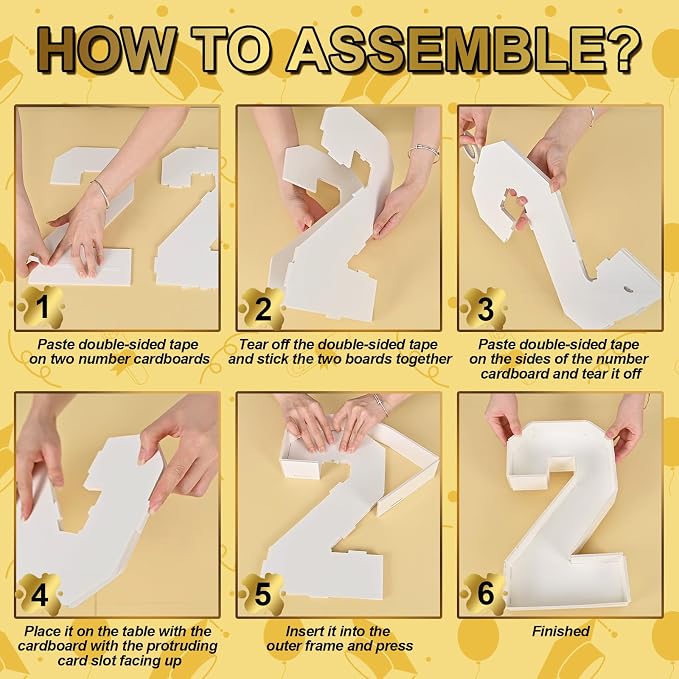 HOW TO ASSEMBLE?

1
Paste double-sided tape on two number cardboards

2
Tear off the double-sided tape and stick the two boards together

3
Paste double-sided tape on the sides of the number cardboard and tear it off

4
Place it on the table with the cardboard with the protruding card slot facing up

5
Insert it into the outer frame and press

6
Finished