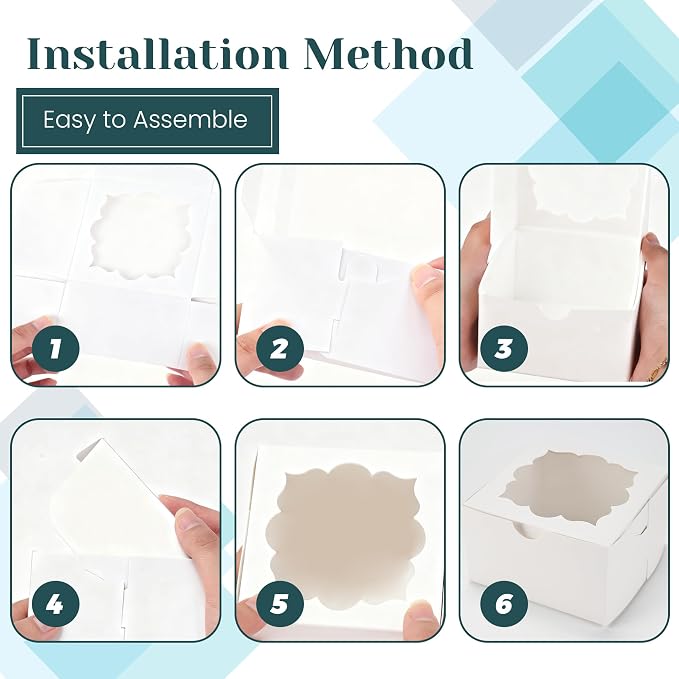 Installation Method

Easy to Assemble

1

2

3

4

5

6