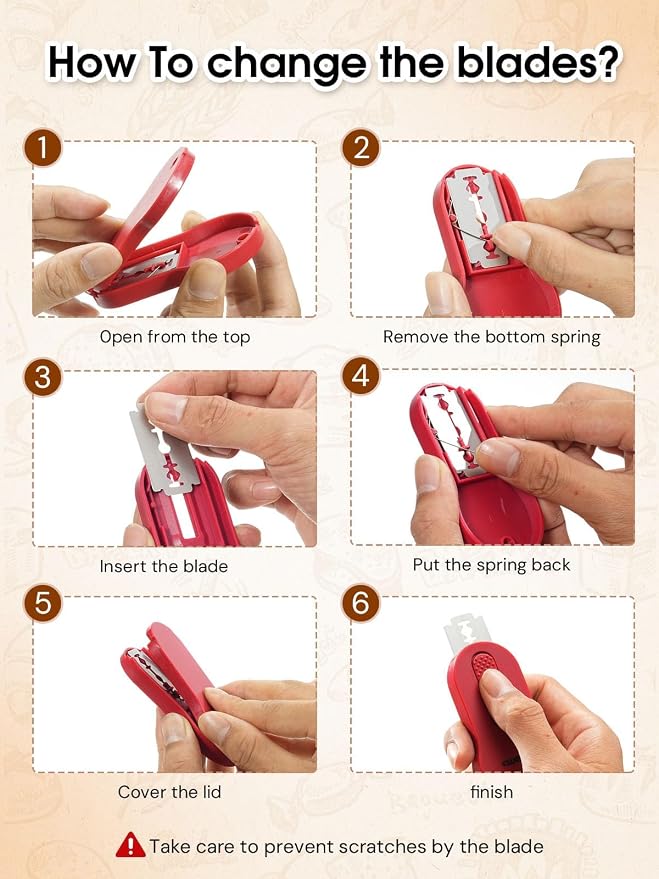 How To change the blades?

1

Open from the top

2

Remove the bottom spring

3

Insert the blade

4

Put the spring back

5

Cover the lid

6

finish

Take care to prevent scratches by the blade