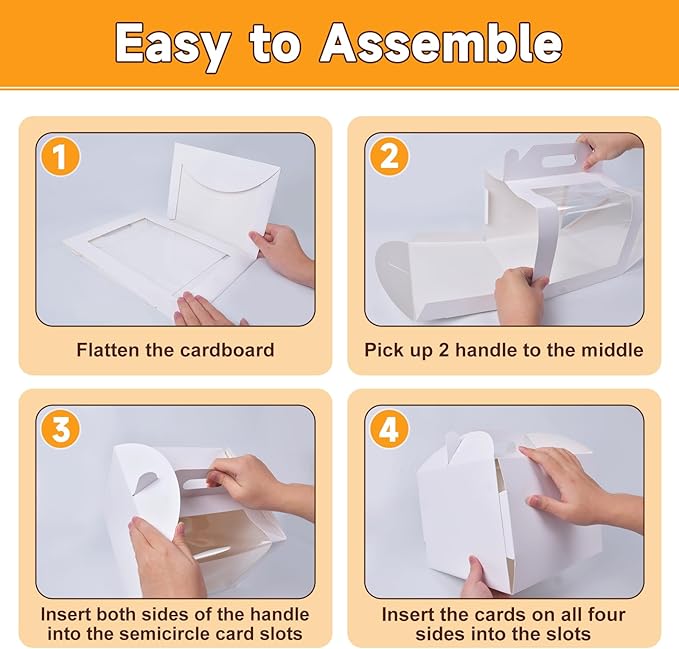 Easy to Assemble

1

Flatten the cardboard

2

Pick up 2 handle to the middle

3

Insert both sides of the handle into the semicircle card slots

4

Insert the cards on all four sides into the slots