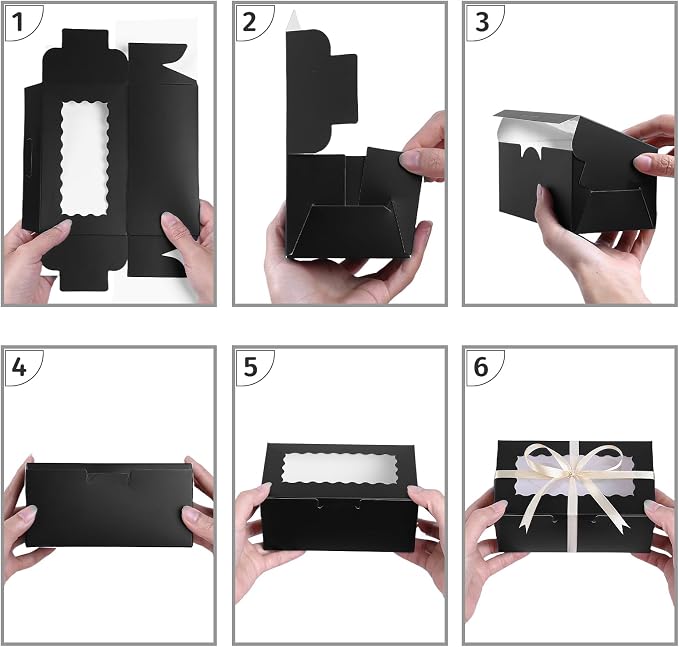 1

2

3

4

5

6