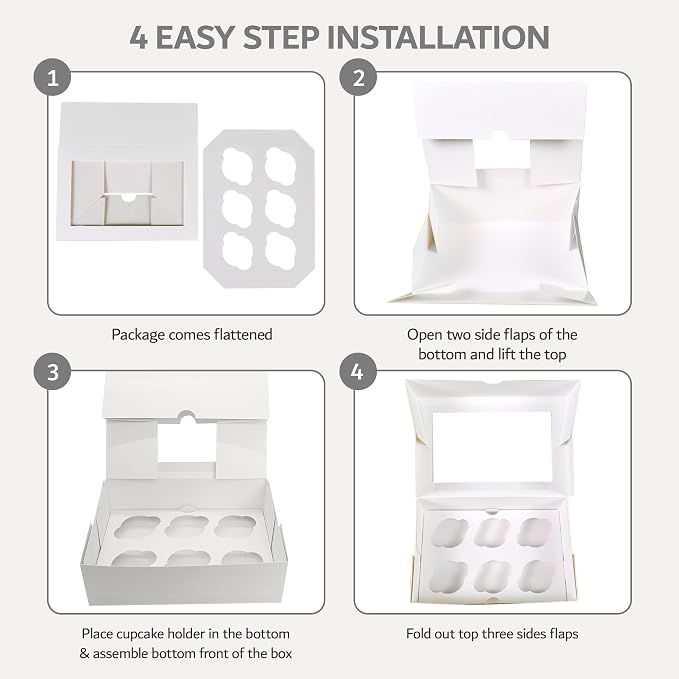 4 EASY STEP INSTALLATION

1

Package comes flattened

2

Open two side flaps of the bottom and lift the top

3

Place cupcake holder in the bottom & assemble bottom front of the box

4

Fold out top three sides flaps