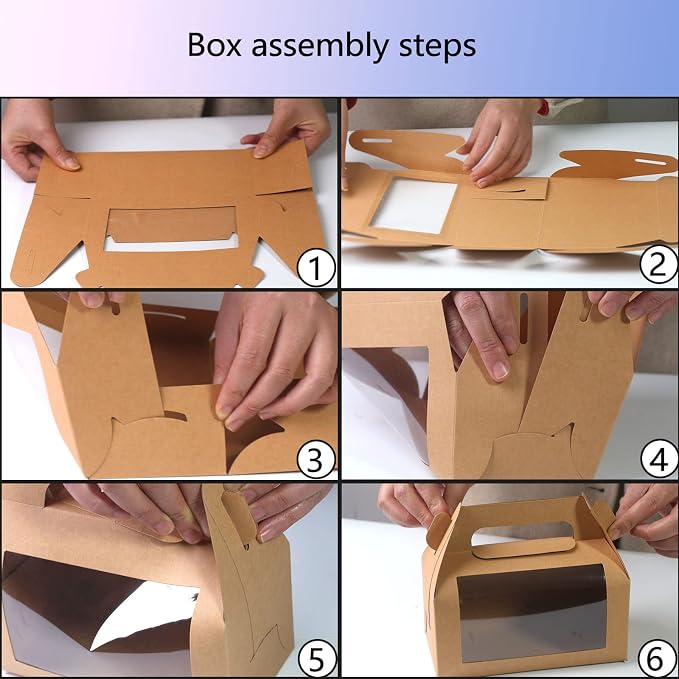 Box assembly steps

1

2

3

4

5

6