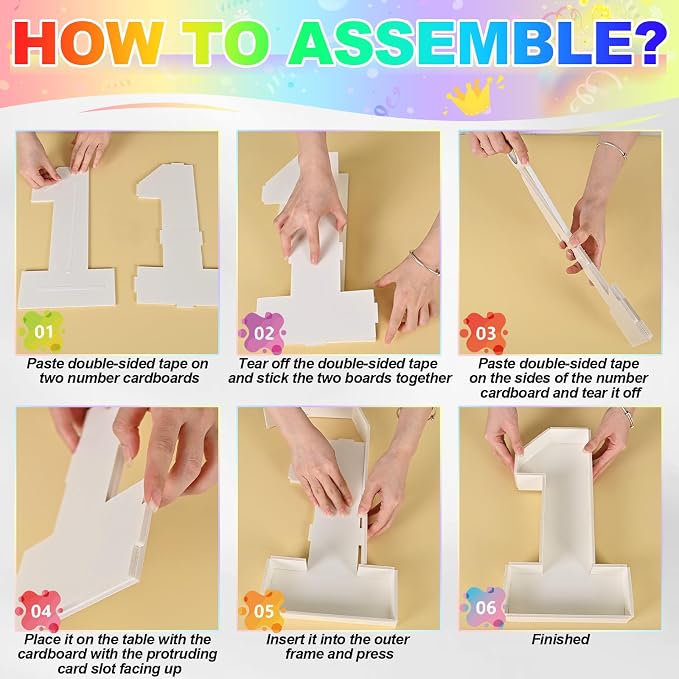 HOW TO ASSEMBLE?

01

Paste double-sided tape on two number cardboards

02

Tear off the double-sided tape and stick the two boards together

03

Paste double-sided tape on the sides of the number cardboard and tear it off

04

Place it on the table with the cardboard with the protruding card slot facing up

05

Insert it into the outer frame and press

06

Finished