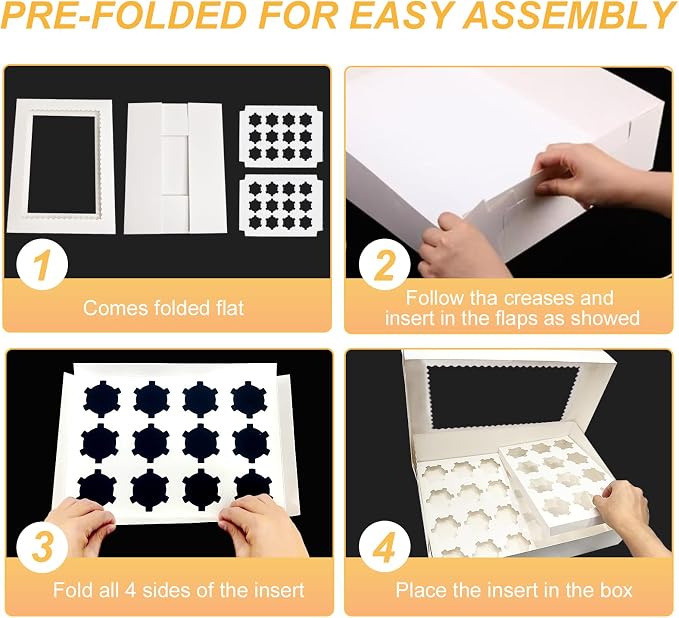 PRE-FOLDED FOR EASY ASSEMBLY

1

Comes folded flat

2

Follow tha creases and insert in the flaps as showed

3

Fold all 4 sides of the insert

4

Place the insert in the box