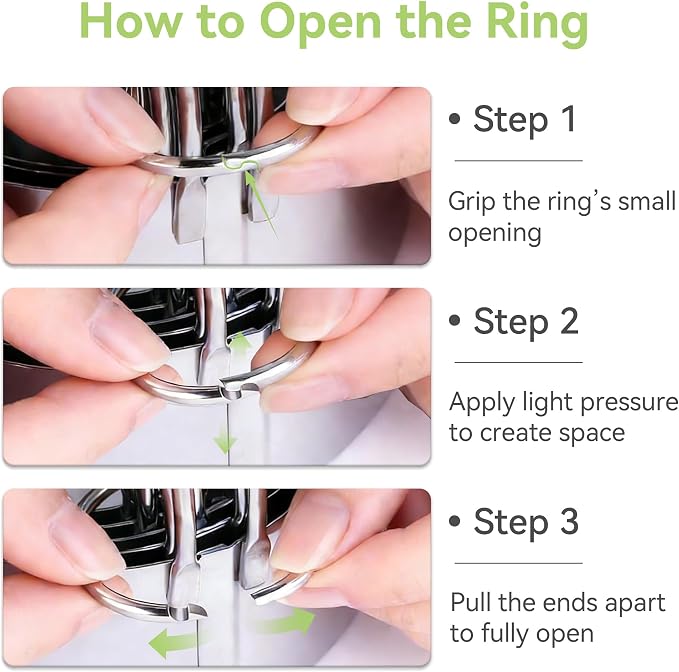 How to Open the Ring

• Step 1

Grip the ring's small opening

• Step 2

Apply light pressure to create space

• Step 3

Pull the ends apart to fully open