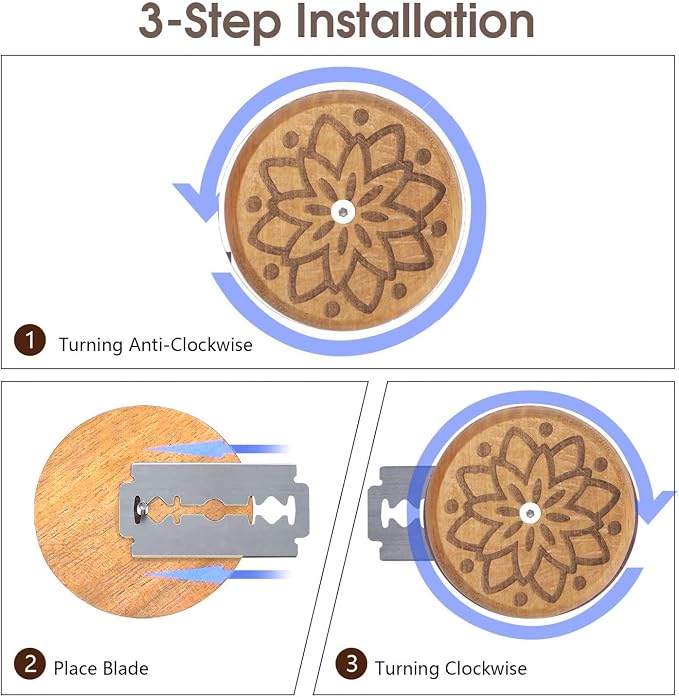 3-Step Installation

1 Turning Anti-Clockwise

2 Place Blade

3 Turning Clockwise