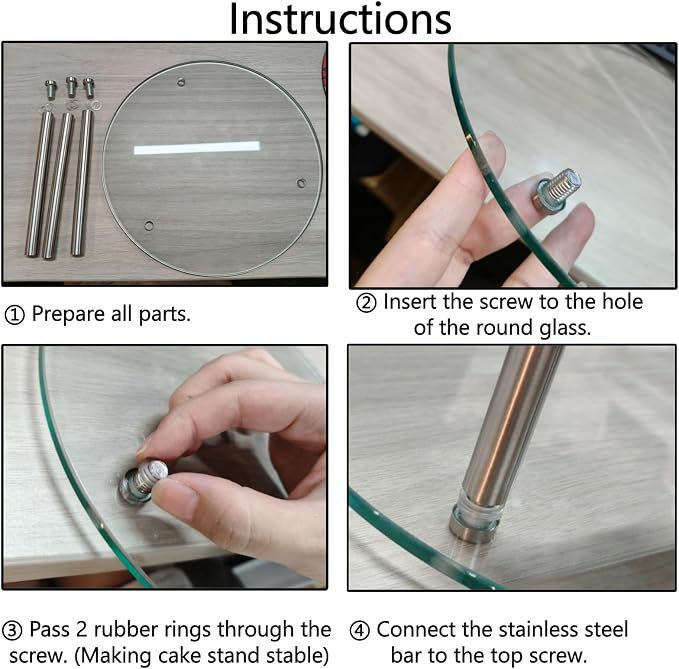 Instructions

① Prepare all parts.

② Insert the screw to the hole of the round glass.

③ Pass 2 rubber rings through the screw. (Making cake stand stable)

④ Connect the stainless steel bar to the top screw.