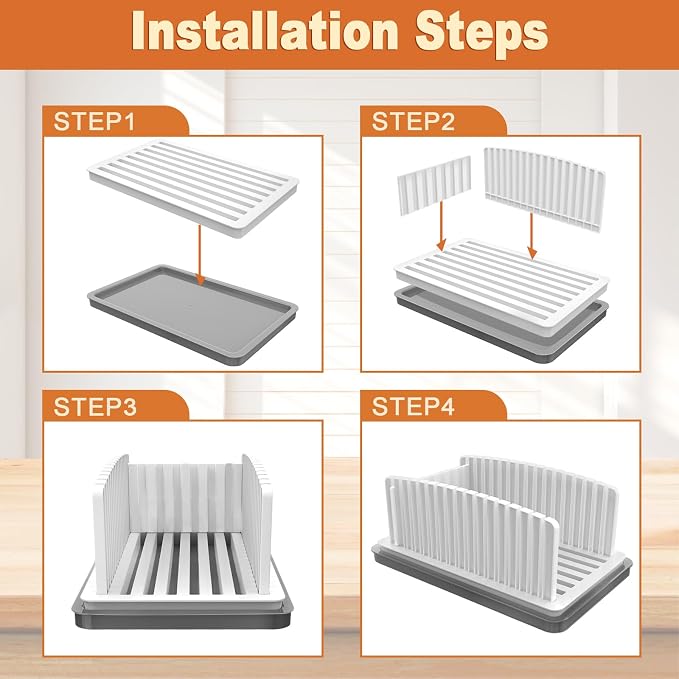 Installation Steps

STEP1

STEP2

STEP3

STEP4