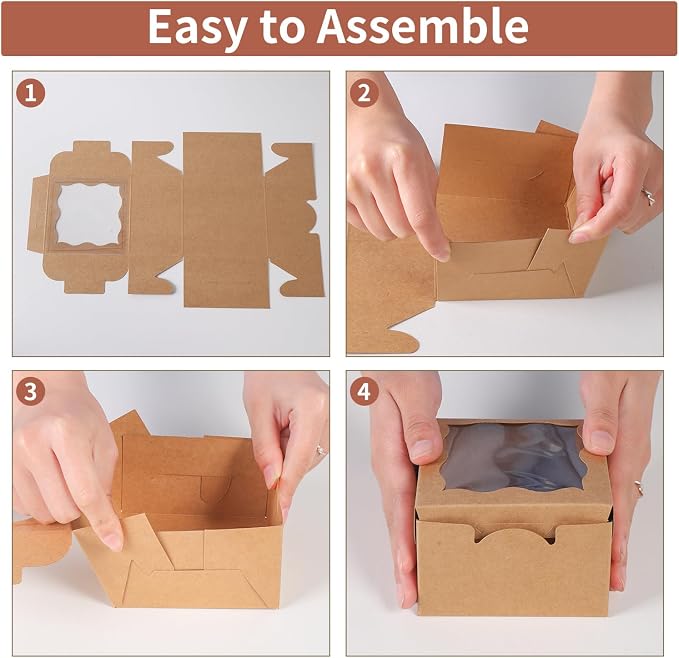 Easy to Assemble

1

2

3

4