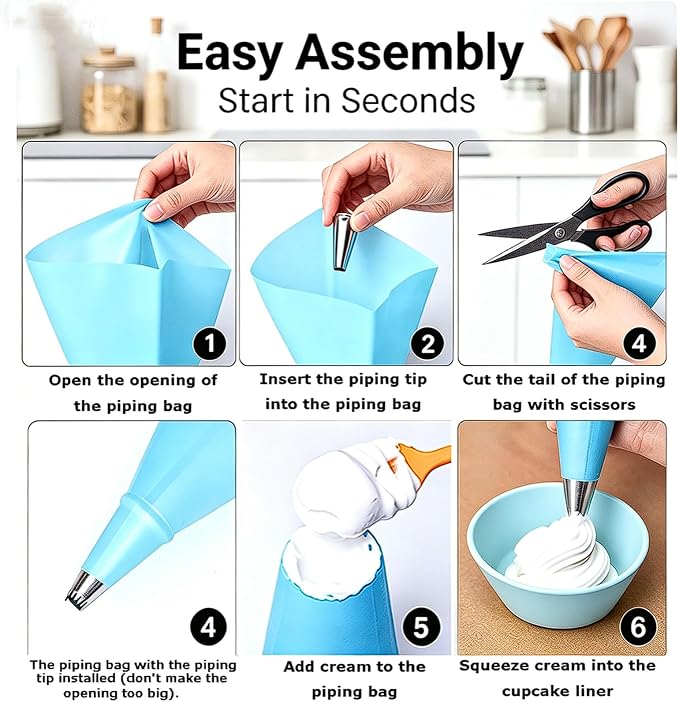 Easy Assembly
Start in Seconds

1
Open the opening of the piping bag

2
Insert the piping tip into the piping bag

4
Cut the tail of the piping bag with scissors

4
The piping bag with the piping tip installed (don't make the opening too big).

5
Add cream to the piping bag

6
Squeeze cream into the cupcake liner