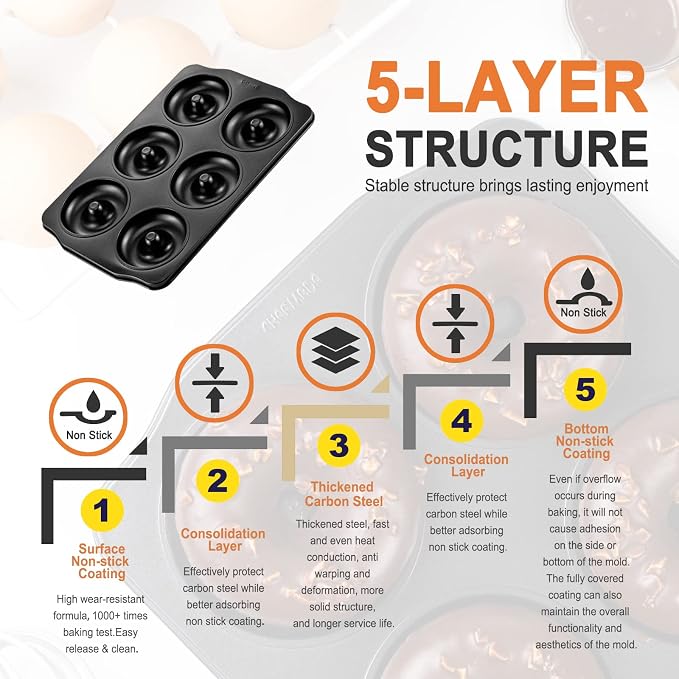 5-LAYER STRUCTURE

Stable structure brings lasting enjoyment

Non Stick

1

Surface Non-stick Coating

High wear-resistant formula, 1000+ times baking test.Easy release & clean.

2

Consolidation Layer

Effectively protect carbon steel while better adsorbing non stick coating.

3

Thickened Carbon Steel

Thickened steel, fast and even heat conduction, anti warping and deformation, more solid structure, and longer service life.

4

Consolidation Layer

Effectively protect carbon steel while better adsorbing non stick coating.

Non Stick

5

Bottom Non-stick Coating

Even if overflow occurs during baking, it will not cause adhesion on the side or bottom of the mold. The fully covered coating can also maintain the overall functionality and aesthetics of the mold.