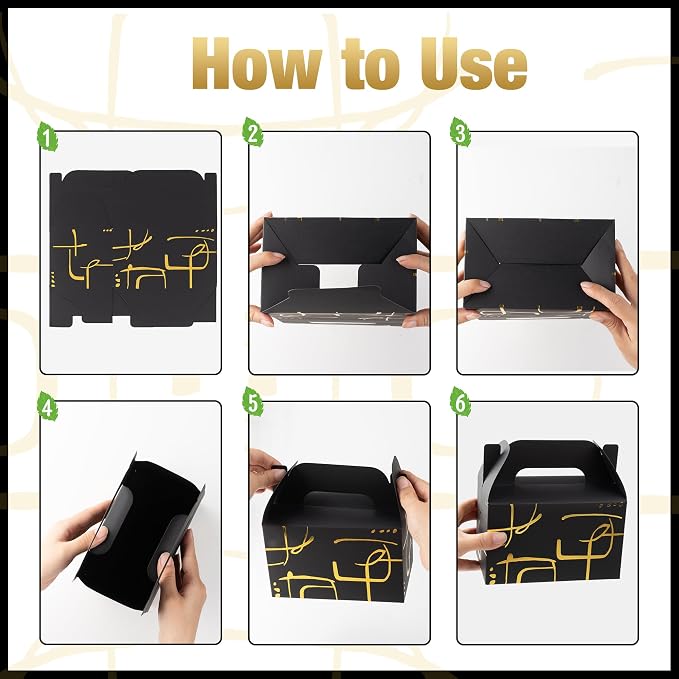 How to Use

1

2

3

4

5

6