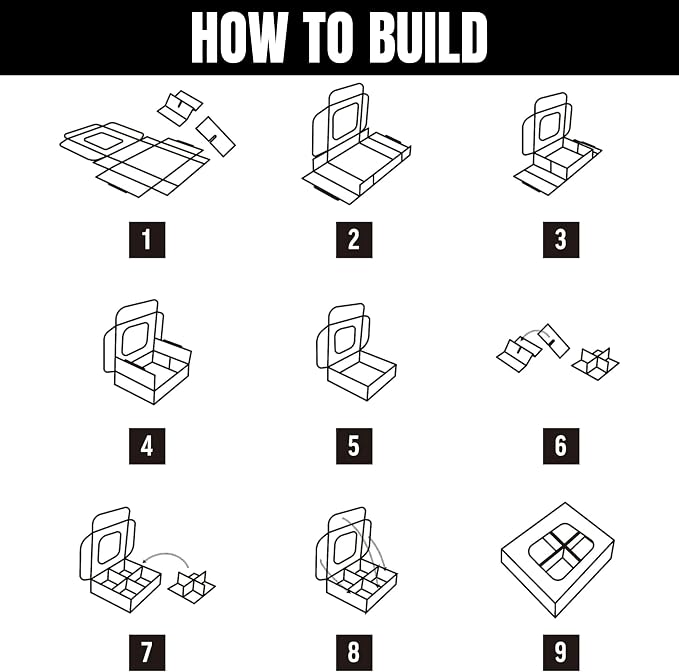 HOW TO BUILD

1

2

3

4

5

6

7

8

9