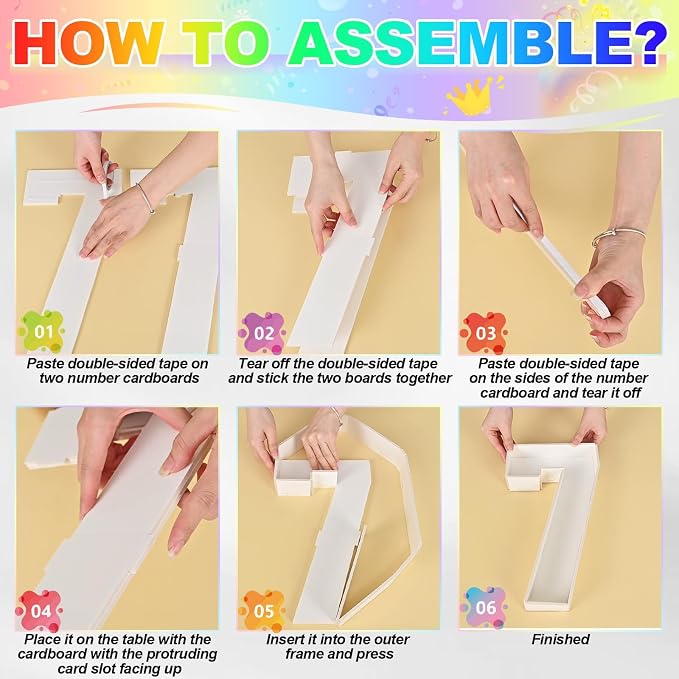 HOW TO ASSEMBLE?

01

Paste double-sided tape on two number cardboards

02

Tear off the double-sided tape and stick the two boards together

03

Paste double-sided tape on the sides of the number cardboard and tear it off

04

Place it on the table with the cardboard with the protruding card slot facing up

05

Insert it into the outer frame and press

06

Finished