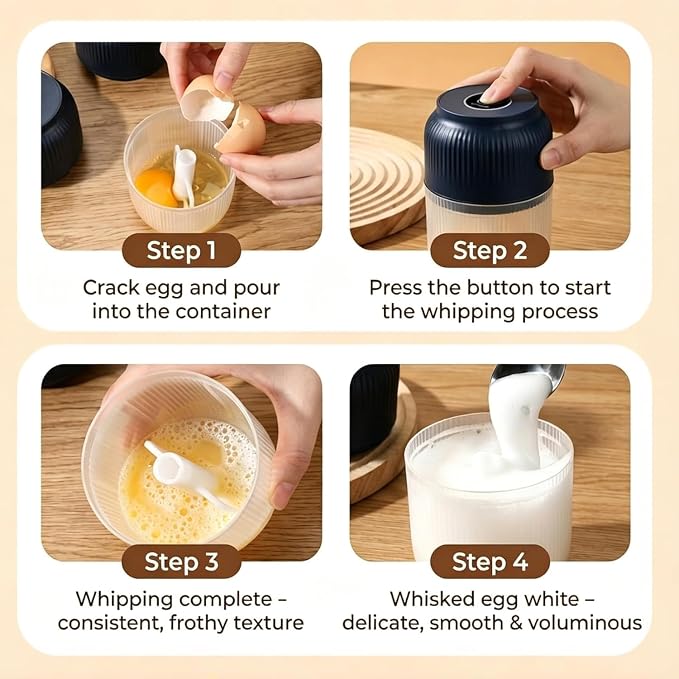 Step 1
Crack egg and pour into the container

Step 2
Press the button to start the whipping process

Step 3
Whipping complete – consistent, frothy texture

Step 4
Whisked egg white – delicate, smooth & voluminous