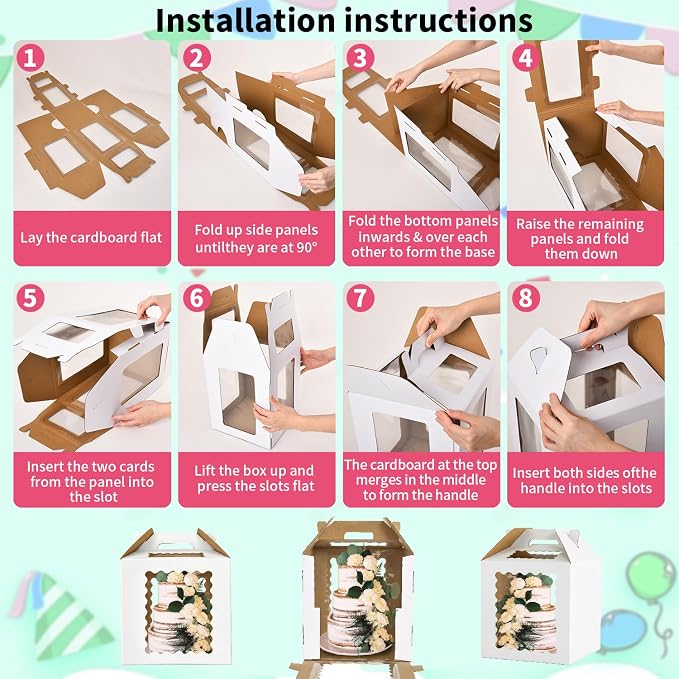 Installation instructions

1

Lay the cardboard flat

2

Fold up side panels untilthey are at 90°

3

Fold the bottom panels inwards & over each other to form the base

4

Raise the remaining panels and fold them down

5

Insert the two cards from the panel into the slot

6

Lift the box up and press the slots flat

7

The cardboard at the top merges in the middle to form the handle

8

Insert both sides ofthe handle into the slots