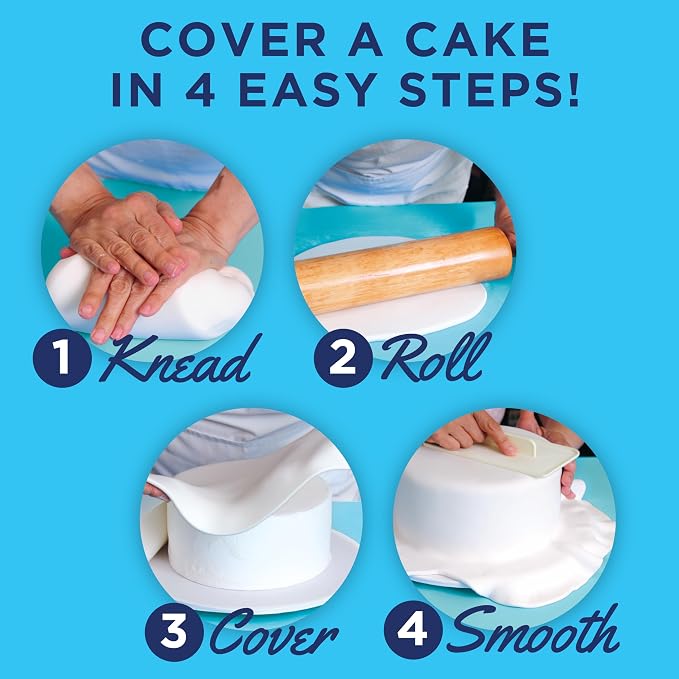 COVER A CAKE IN 4 EASY STEPS!

1 Knead

2 Roll

3 Cover

4 Smooth