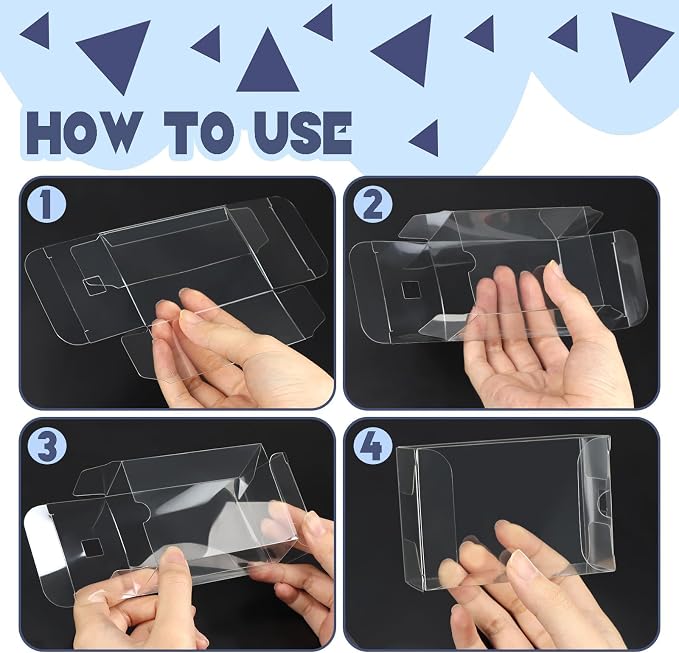 HOW TO USE

1

2

3

4