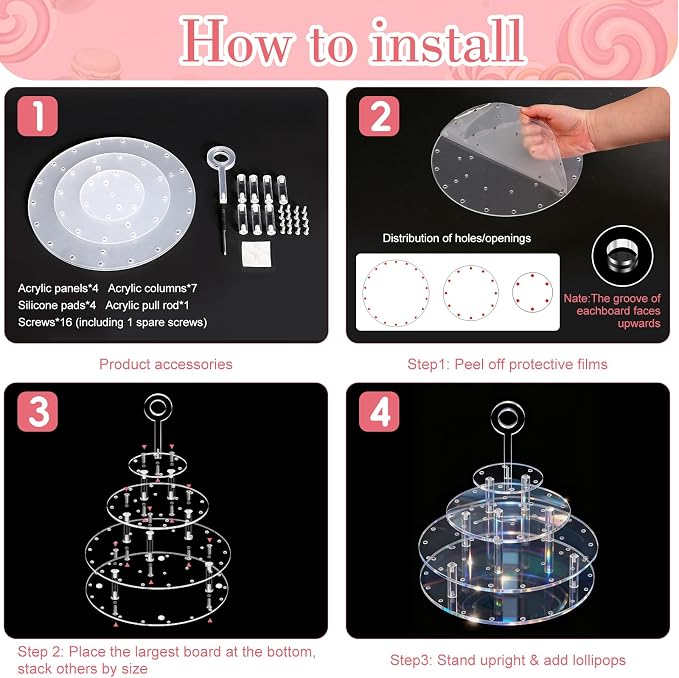 How to install

1

Acrylic panels*4 Acrylic columns*7
Silicone pads*4 Acrylic pull rod*1
Screws*16 (including 1 spare screws)

Product accessories

2

Distribution of holes/openings

Nate:The groove of eachboard faces upwards

Step1: Peel off protective films

3

Step 2: Place the largest board at the bottom, stack others by size

4

Step3: Stand upright & add lollipops