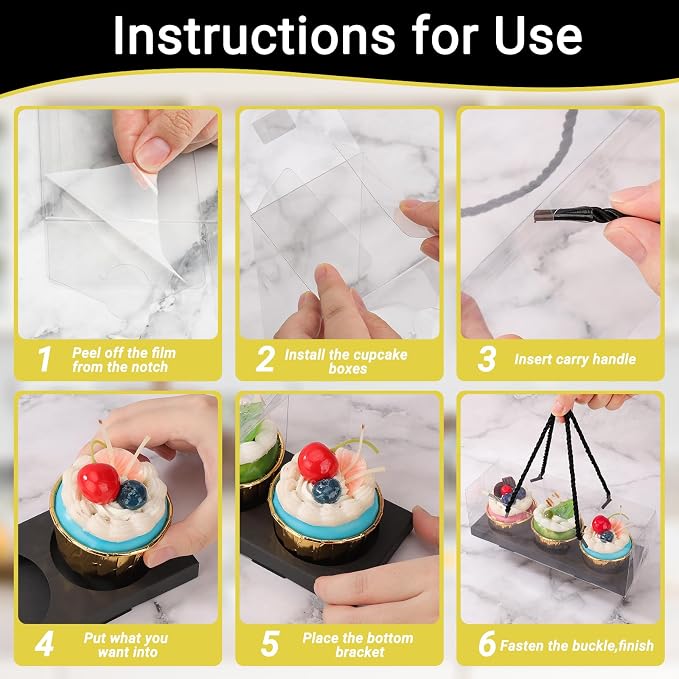 Instructions for Use

1 Peel off the film from the notch

2 Install the cupcake boxes

3 Insert carry handle

4 Put what you want into

5 Place the bottom bracket

6 Fasten the buckle,finish