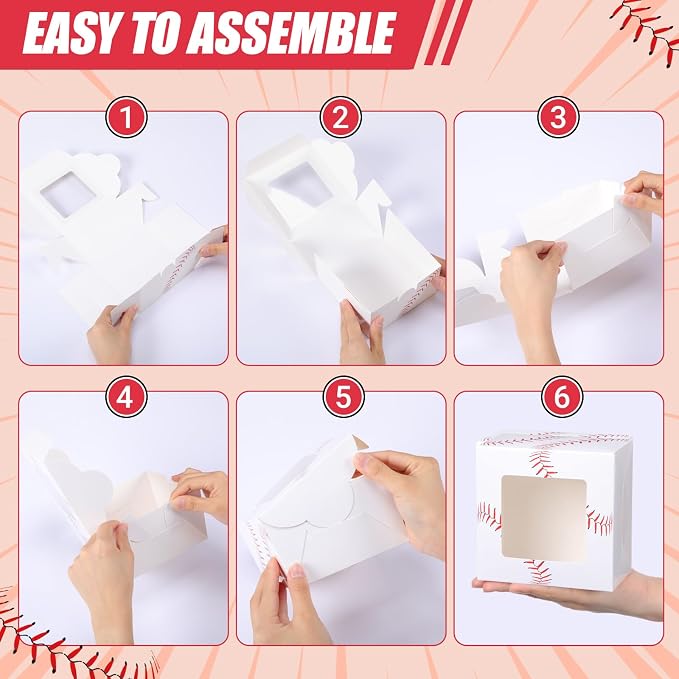 EASY TO ASSEMBLE

1

2

3

4

5

6