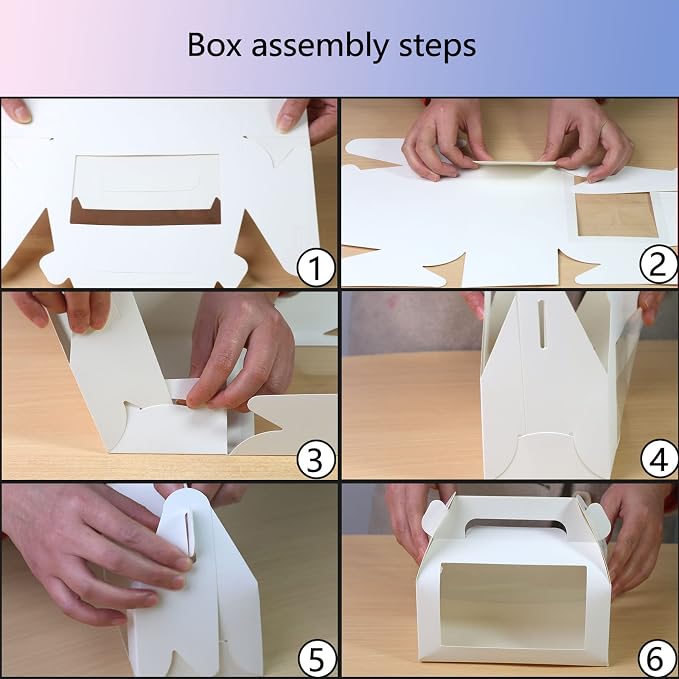 Box assembly steps

1

2

3

4

5

6