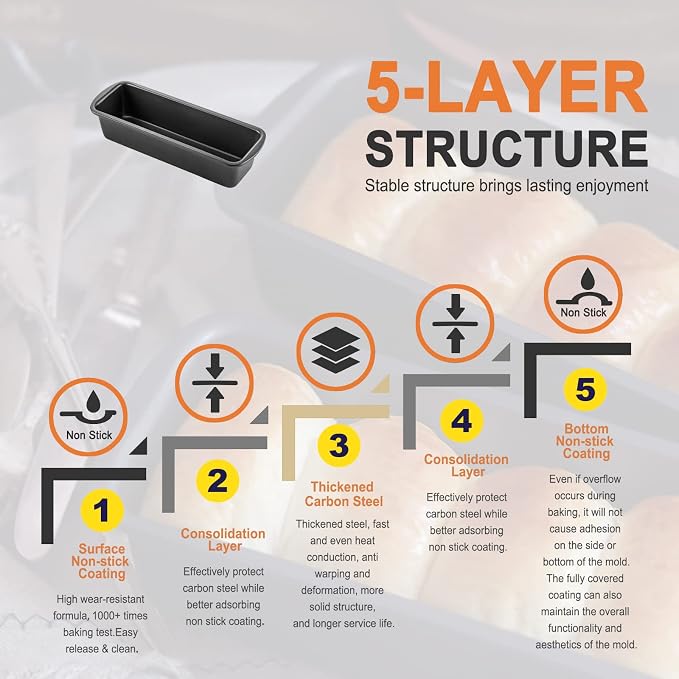 5-LAYER STRUCTURE

Stable structure brings lasting enjoyment

Non Stick

1

Surface Non-stick Coating

High wear-resistant formula, 1000+ times baking test.Easy release & clean.

2

Consolidation Layer

Effectively protect carbon steel while better adsorbing non stick coating.

3

Thickened Carbon Steel

Thickened steel, fast and even heat conduction, anti warping and deformation, more solid structure, and longer service life.

4

Consolidation Layer

Effectively protect carbon steel while better adsorbing non stick coating.

Non Stick

5

Bottom Non-stick Coating

Even if overflow occurs during baking, it will not cause adhesion on the side or bottom of the mold. The fully covered coating can also maintain the overall functionality and aesthetics of the mold.