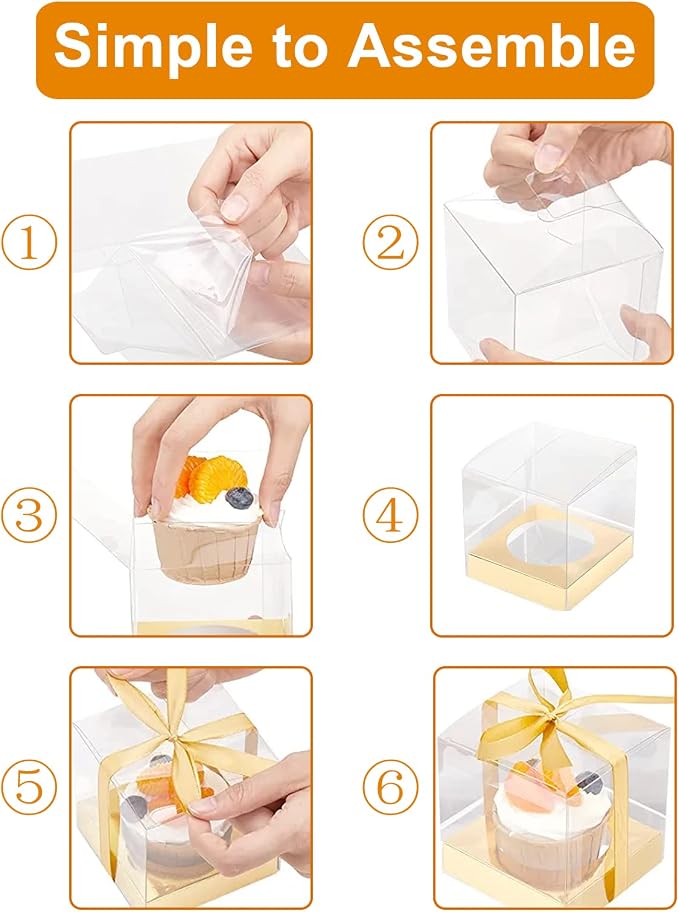 Simple to Assemble

①

②

③

④

⑤

⑥