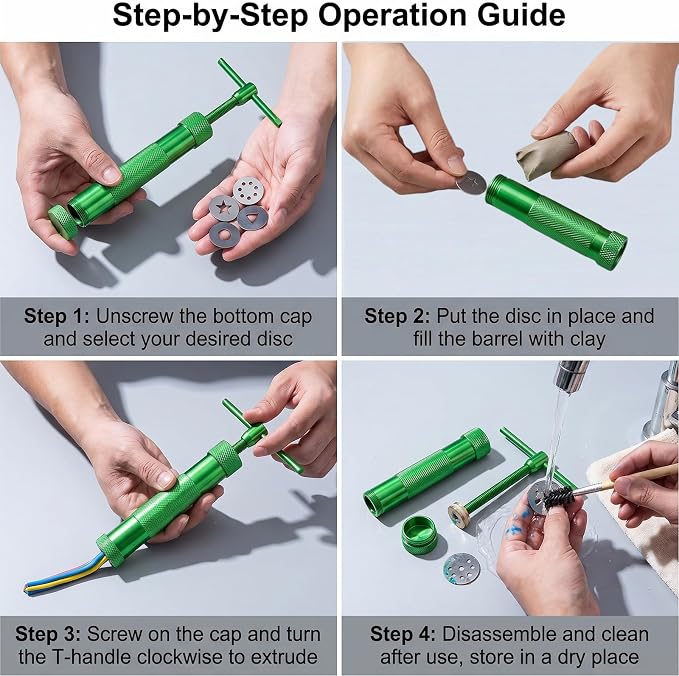 Step-by-Step Operation Guide

Step 1: Unscrew the bottom cap and select your desired disc

Step 2: Put the disc in place and fill the barrel with clay

Step 3: Screw on the cap and turn the T-handle clockwise to extrude

Step 4: Disassemble and clean after use, store in a dry place