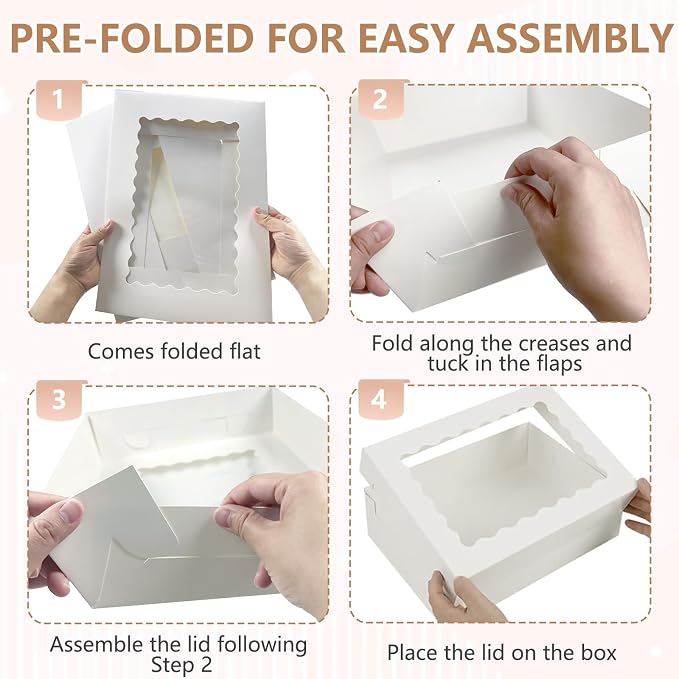 PRE-FOLDED FOR EASY ASSEMBLY

1

Comes folded flat

2

Fold along the creases and tuck in the flaps

3

Assemble the lid following Step 2

4

Place the lid on the box