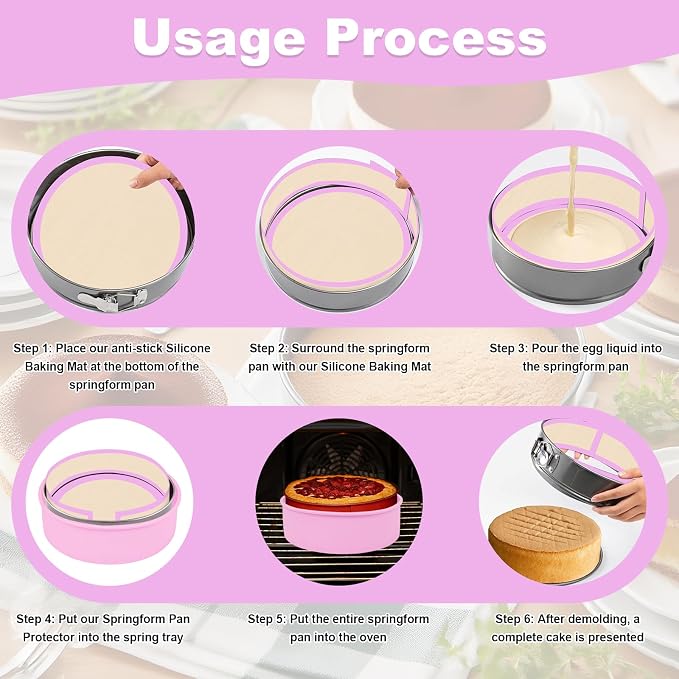 Usage Process

Step 1: Place our anti-stick Silicone Baking Mat at the bottom of the springform pan

Step 2: Surround the springform pan with our Silicone Baking Mat

Step 3: Pour the egg liquid into the springform pan

Step 4: Put our Springform Pan Protector into the spring tray

Step 5: Put the entire springform pan into the oven

Step 6: After demolding, a complete cake is presented