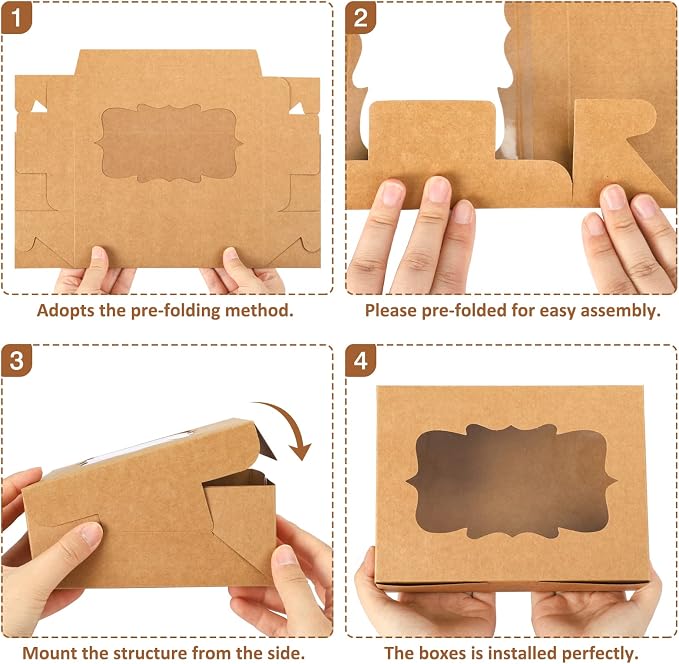 1

Adopts the pre-folding method.

2

Please pre-folded for easy assembly.

3

Mount the structure from the side.

4

The boxes is installed perfectly.