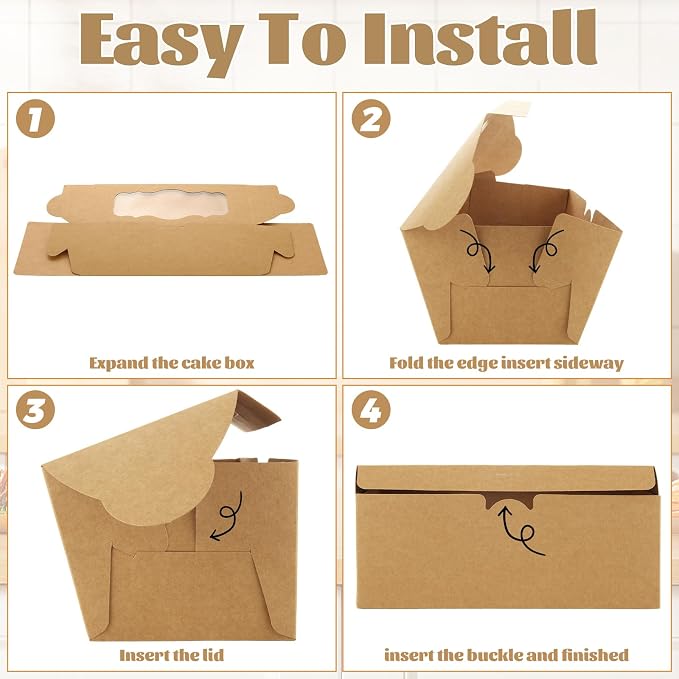 Easy To Install

1

Expand the cake box

2

Fold the edge insert sideway

3

Insert the lid

4

insert the buckle and finished