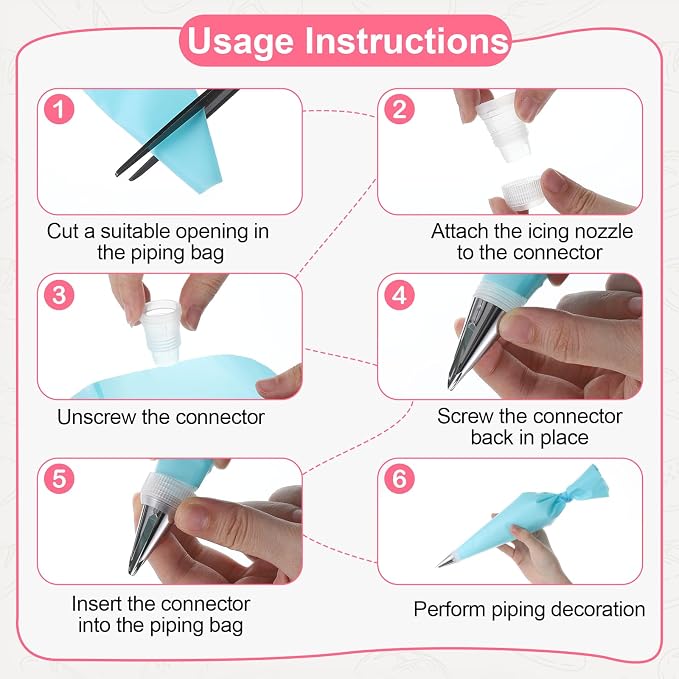 Usage Instructions

1

Cut a suitable opening in the piping bag

2

Attach the icing nozzle to the connector

3

Unscrew the connector

4

Screw the connector back in place

5

Insert the connector into the piping bag

6

Perform piping decoration