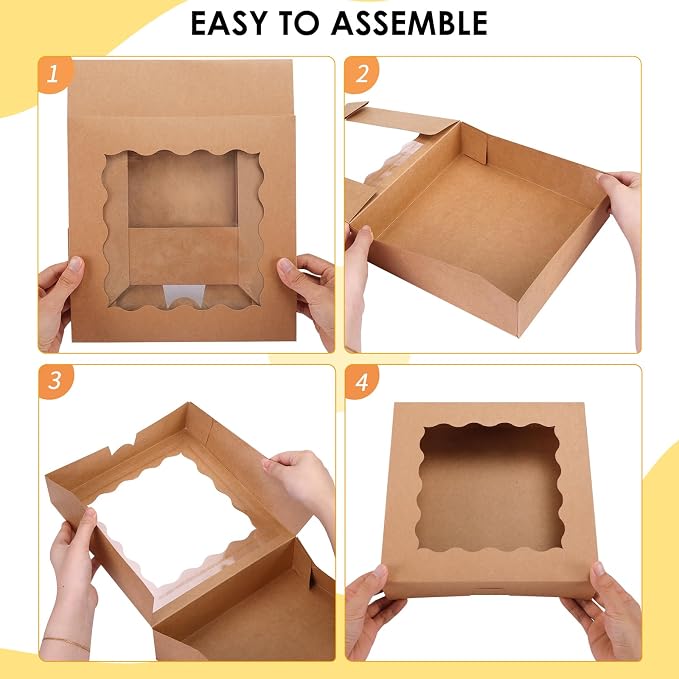 EASY TO ASSEMBLE

1

2

3

4