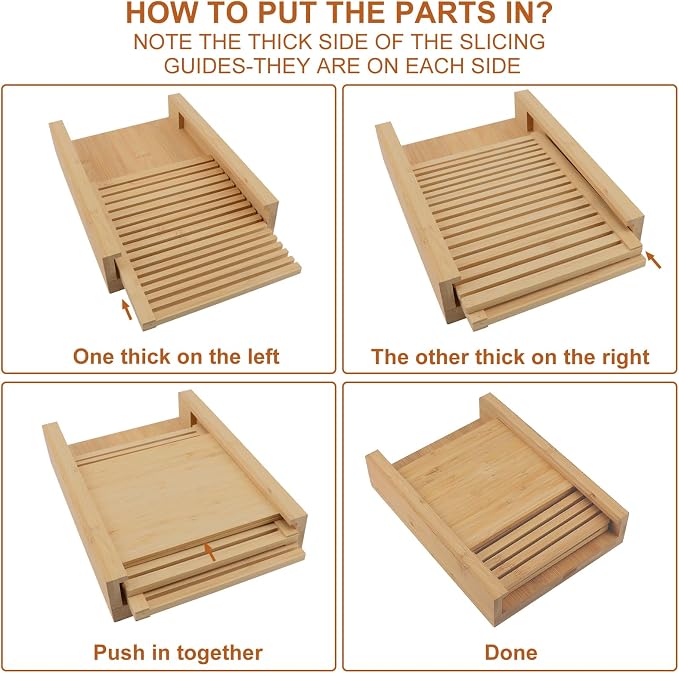 HOW TO PUT THE PARTS IN?

NOTE THE THICK SIDE OF THE SLICING GUIDES-THEY ARE ON EACH SIDE

One thick on the left

The other thick on the right

Push in together

Done