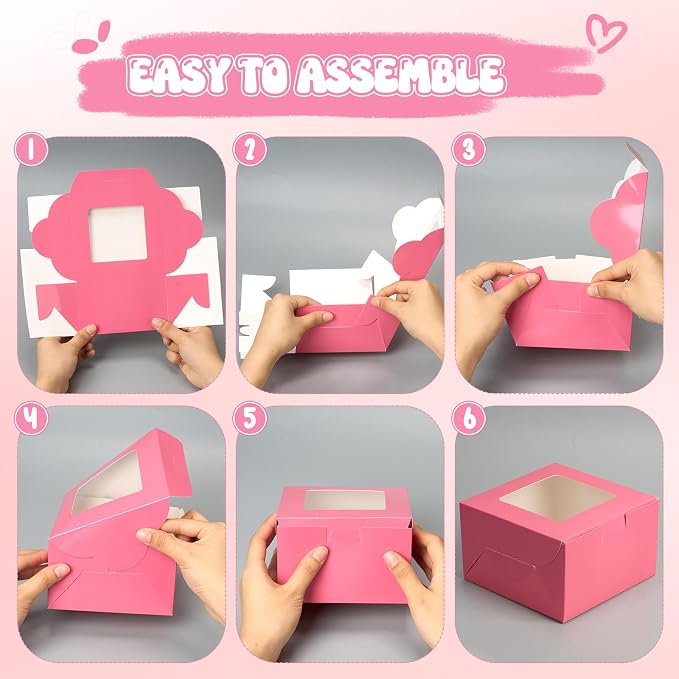 EASY TO ASSEMBLE

1

2

3

4

5

6