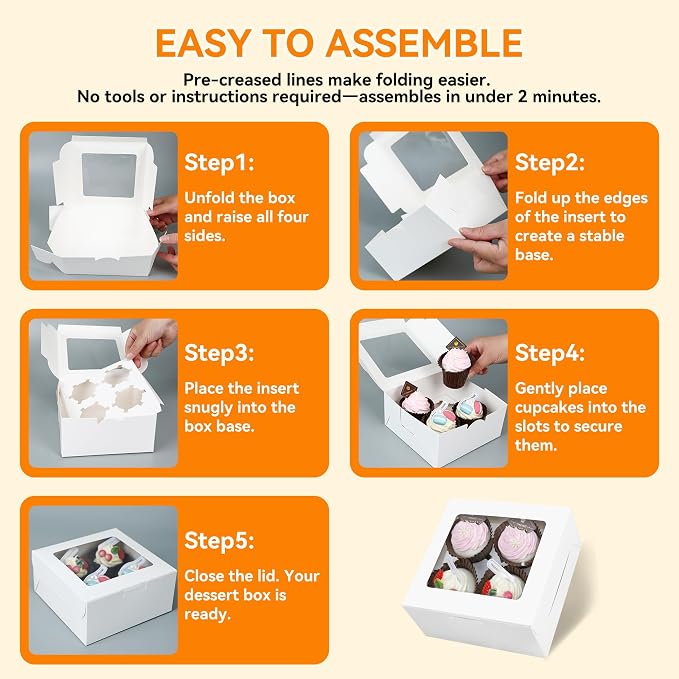 EASY TO ASSEMBLE

Pre-creased lines make folding easier.
No tools or instructions required—assembles in under 2 minutes.

Step1:
Unfold the box and raise all four sides.

Step2:
Fold up the edges of the insert to create a stable base.

Step3:
Place the insert snugly into the box base.

Step4:
Gently place cupcakes into the slots to secure them.

Step5:
Close the lid. Your dessert box is ready.