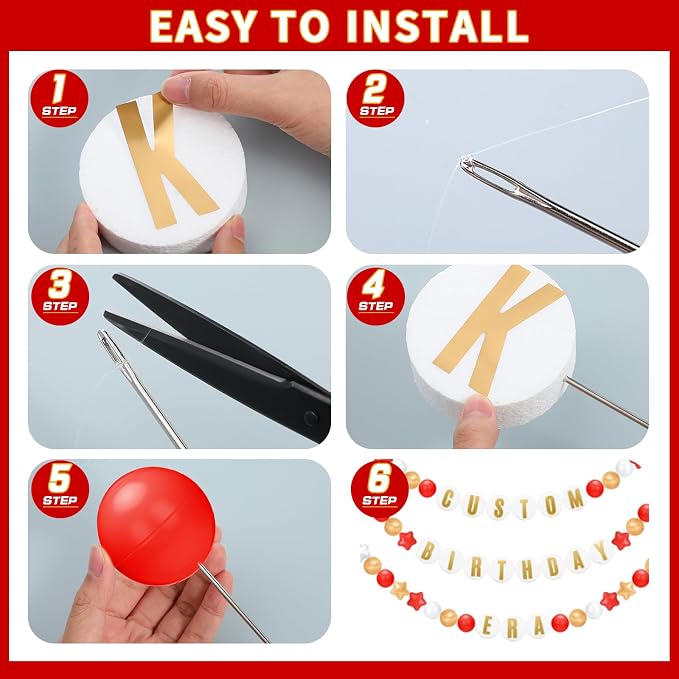 EASY TO INSTALL

1
STEP

K

2
STEP

3
STEP

4
STEP

K

5
STEP

6
STEP

CUSTOM
BIRTHDAY
ERA