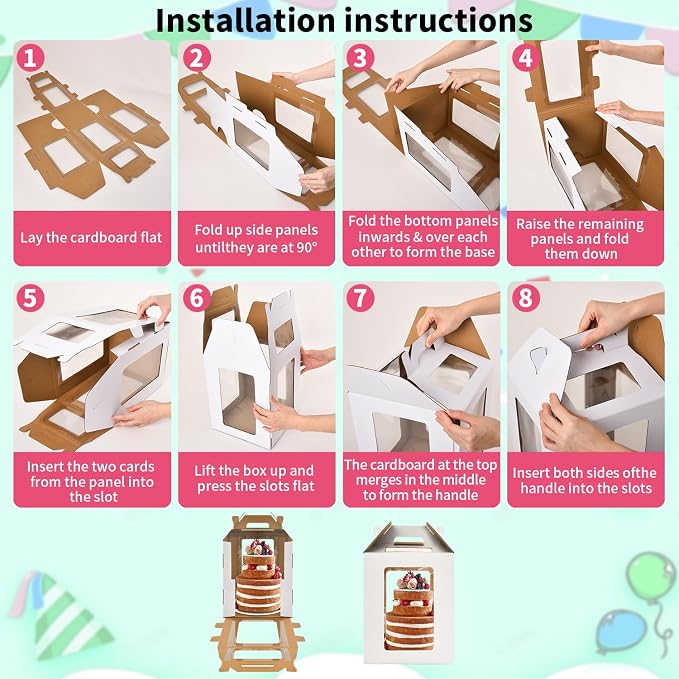 Installation instructions

1

Lay the cardboard flat

2

Fold up side panels untilthey are at 90°

3

Fold the bottom panels inwards & over each other to form the base

4

Raise the remaining panels and fold them down

5

Insert the two cards from the panel into the slot

6

Lift the box up and press the slots flat

7

The cardboard at the top merges in the middle to form the handle

8

Insert both sides ofthe handle into the slots